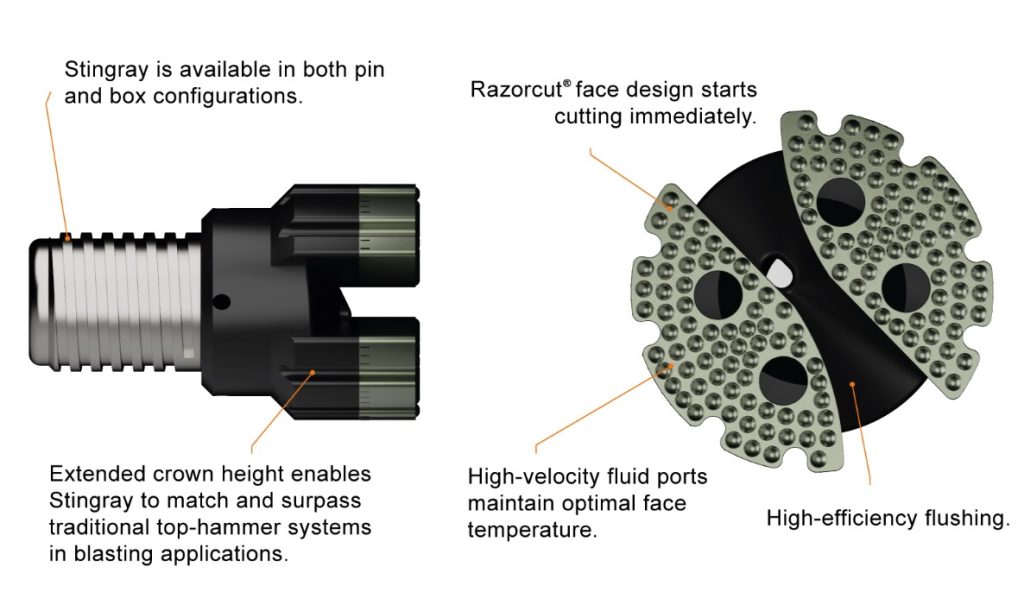 Stingray is available in both pin and box configurations.

Razorcut® face design starts cutting immediately.

Extended crown height enables Stingray to match and surpass traditional top-hammer systems in blasting applications.

High-velocity fluid ports maintain optimal face temperature.

High-efficiency flushing.