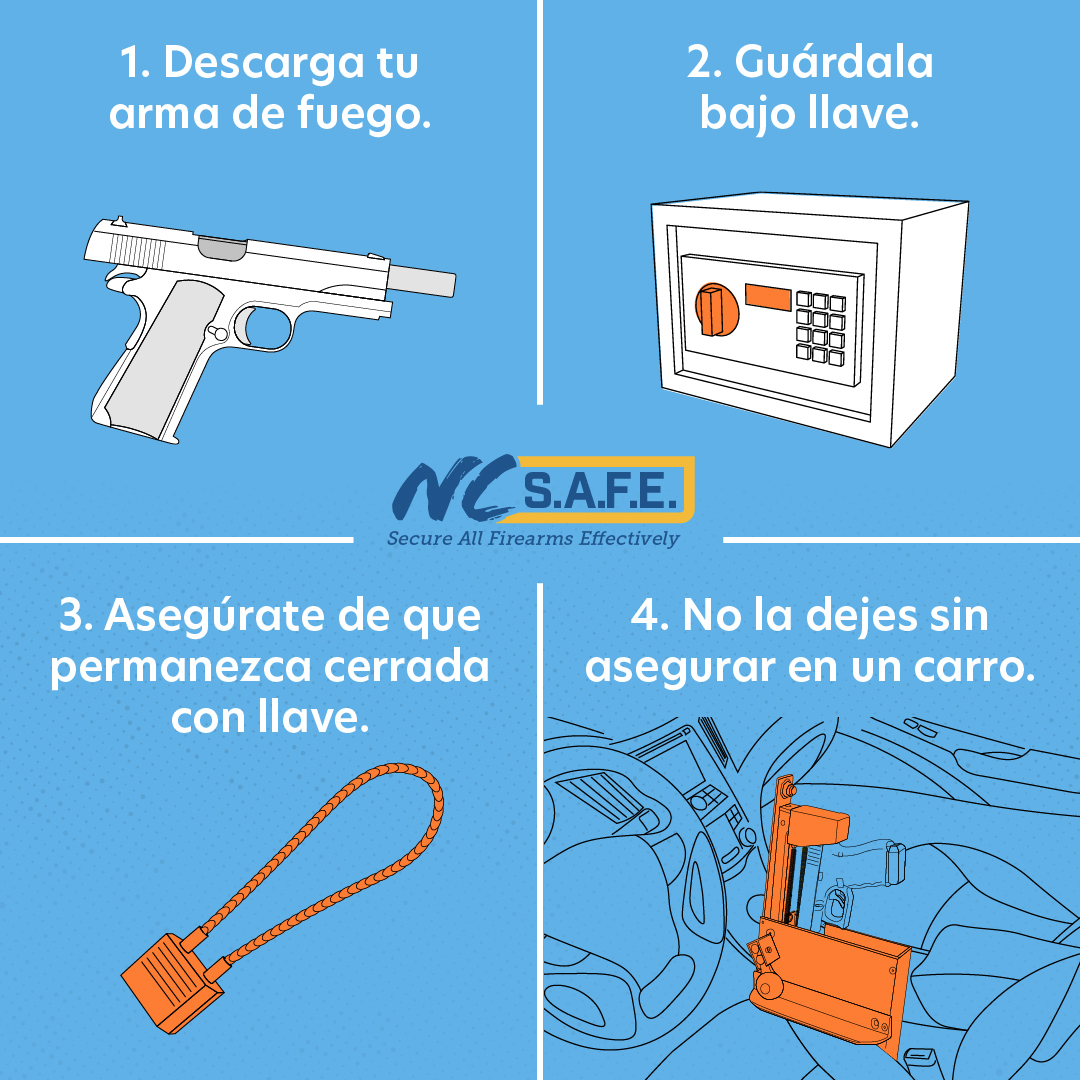 1. Descarga tu arma de fuego.

2. Guárdala bajo llave.

NC S.A.F.E.
Secure All Firearms Effectively

3. Asegúrate de que permanezca cerrada con llave.

4. No la dejes sin asegurar en un carro.